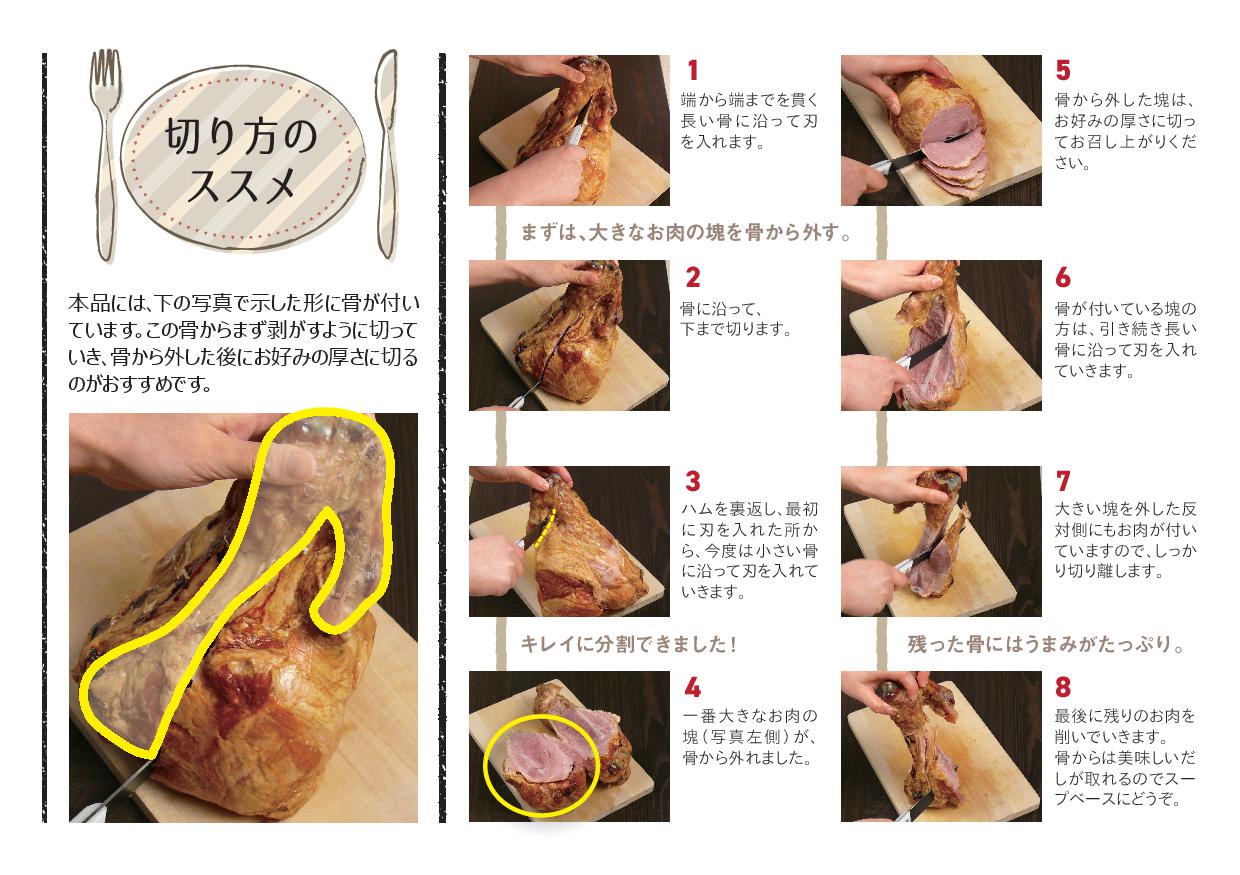 切り方のススメ

本品には、下の写真で示した形に骨が付いています。この骨からまず剥がすように切っていき、骨から外した後にお好みの厚さに切るのがおすすめです。

1
端から端までを貫く長い骨に沿って刃を入れます。

まずは、大きなお肉の塊を骨から外す。

2
骨に沿って、下まで切ります。

3
ハムを裏返し、最初に刃を入れた所から、今度は小さい骨に沿って刃を入れていきます。

キレイに分割できました！

4
一番大きなお肉の塊（写真左側）が、骨から外れました。

5
骨から外した塊は、お好みの厚さに切ってお召し上がりください。

6
骨が付いている塊の方は、引き続き長い骨に沿って刃を入れていきます。

7
大きい塊を外した反対側にもお肉が付いていますので、しっかり切り離します。

残った骨にはうまみがたっぷり。

8
最後に残りのお肉を削いでいきます。骨からは美味しいだしが取れるのでスープベースにどうぞ。